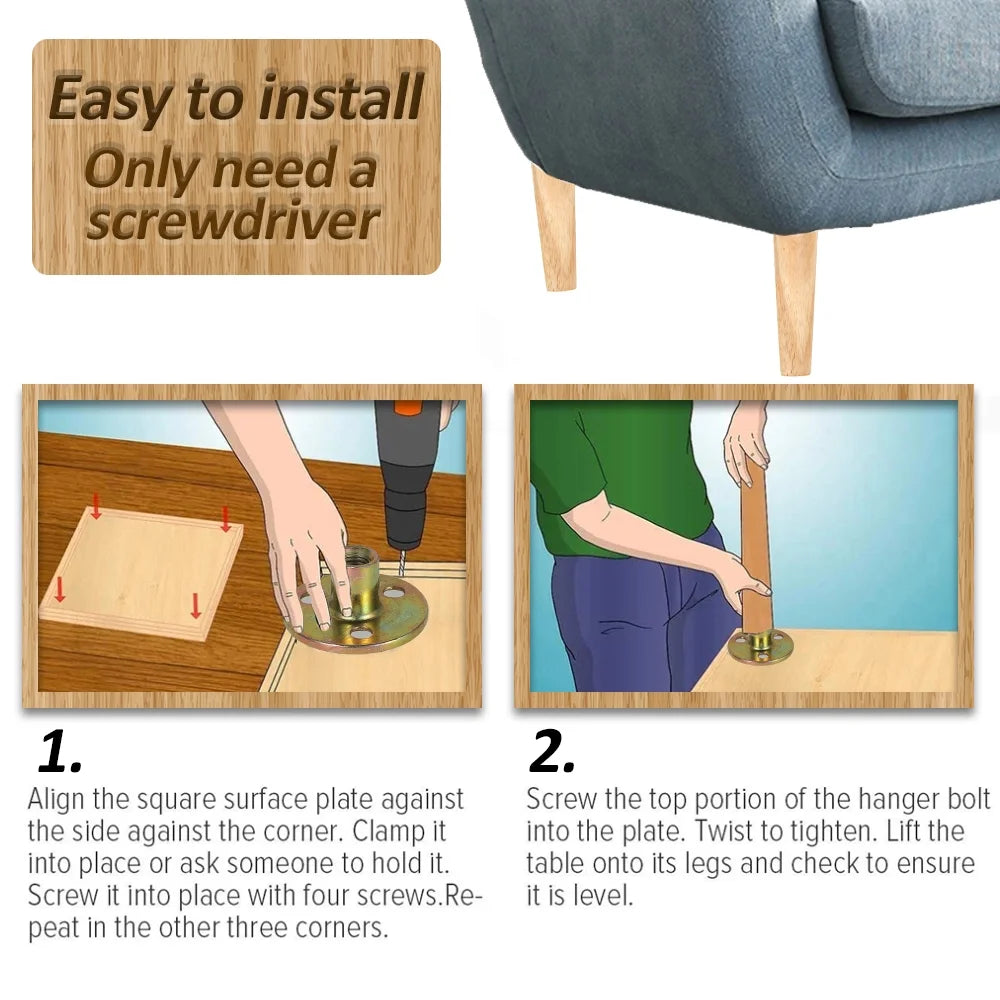 Easy to install
Only need a screwdriver

1.
Align the square surface plate against the side against the corner. Clamp it into place or ask someone to hold it. Screw it into place with four screws.Repeat in the other three corners.

2.
Screw the top portion of the hanger bolt into the plate. Twist to tighten. Lift the table onto its legs and check to ensure it is level.