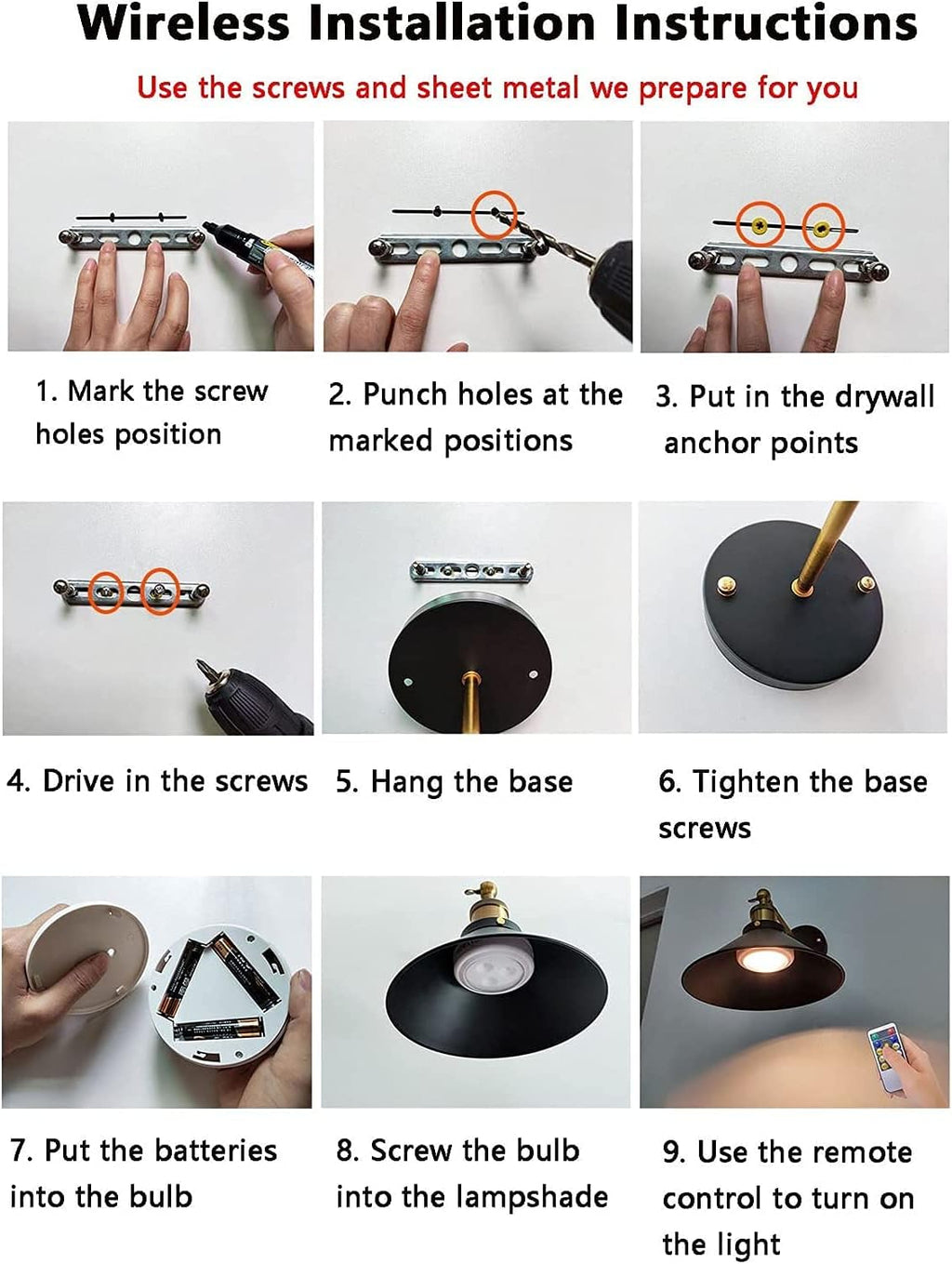 Wireless Installation Instructions

Use the screws and sheet metal we prepare for you

1. Mark the screw holes position

2. Punch holes at the marked positions

3. Put in the drywall anchor points

4. Drive in the screws

5. Hang the base

6. Tighten the base screws

7. Put the batteries into the bulb

8. Screw the bulb into the lampshade

9. Use the remote control to turn on the light